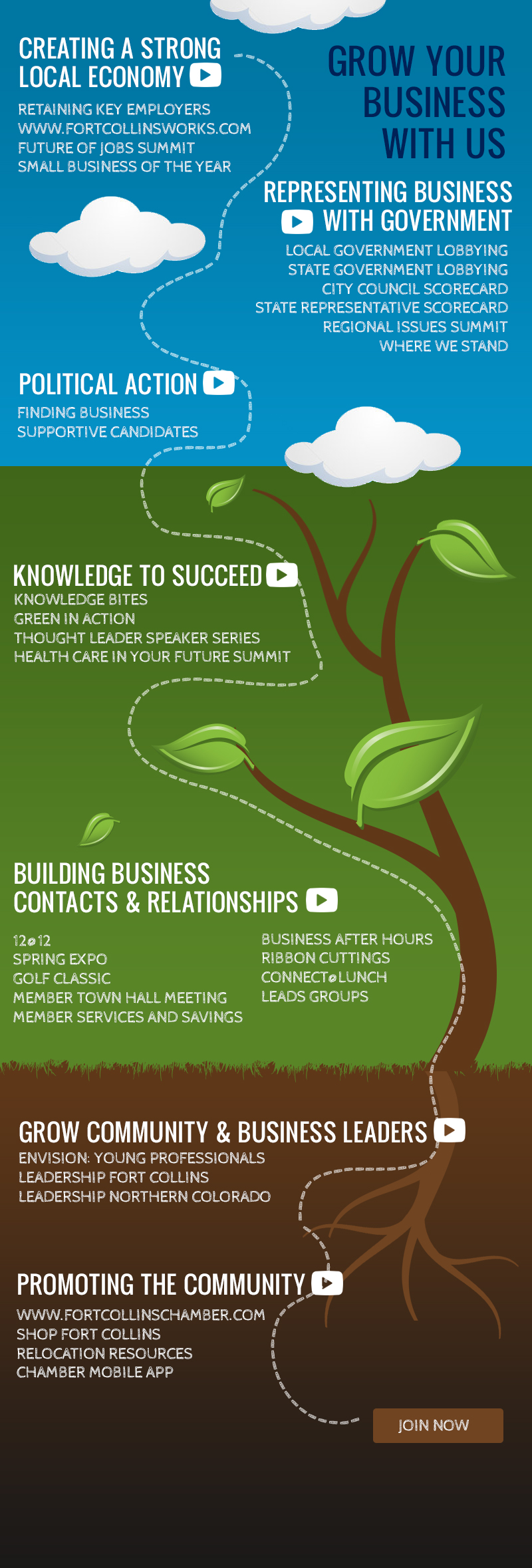 CREATING A STRONG LOCAL ECONOMY

RETAINING KEY EMPLOYERS
WWW.FORTCOLLINSWORKS.COM
FUTURE OF JOBS SUMMIT
SMALL BUSINESS OF THE YEAR

GROW YOUR BUSINESS WITH US

REPRESENTING BUSINESS WITH GOVERNMENT

LOCAL GOVERNMENT LOBBYING
STATE GOVERNMENT LOBBYING
CITY COUNCIL SCORECARD
STATE REPRESENTATIVE SCORECARD
REGIONAL ISSUES SUMMIT
WHERE WE STAND

POLITICAL ACTION

FINDING BUSINESS
SUPPORTIVE CANDIDATES

KNOWLEDGE TO SUCCEED

KNOWLEDGE BITES
GREEN IN ACTION
THOUGHT LEADER SPEAKER SERIES
HEALTH CARE IN YOUR FUTURE SUMMIT

BUILDING BUSINESS CONTACTS & RELATIONSHIPS

12@12
SPRING EXPO
GOLF CLASSIC
MEMBER TOWN HALL MEETING
MEMBER SERVICES AND SAVINGS

BUSINESS AFTER HOURS
RIBBON CUTTINGS
CONNECT@LUNCH
LEADS GROUPS

GROW COMMUNITY & BUSINESS LEADERS

ENVISION: YOUNG PROFESSIONALS
LEADERSHIP FORT COLLINS
LEADERSHIP NORTHERN COLORADO

PROMOTING THE COMMUNITY

WWW.FORTCOLLINSCHAMBER.COM
SHOP FORT COLLINS
RELOCATION RESOURCES
CHAMBER MOBILE APP

JOIN NOW